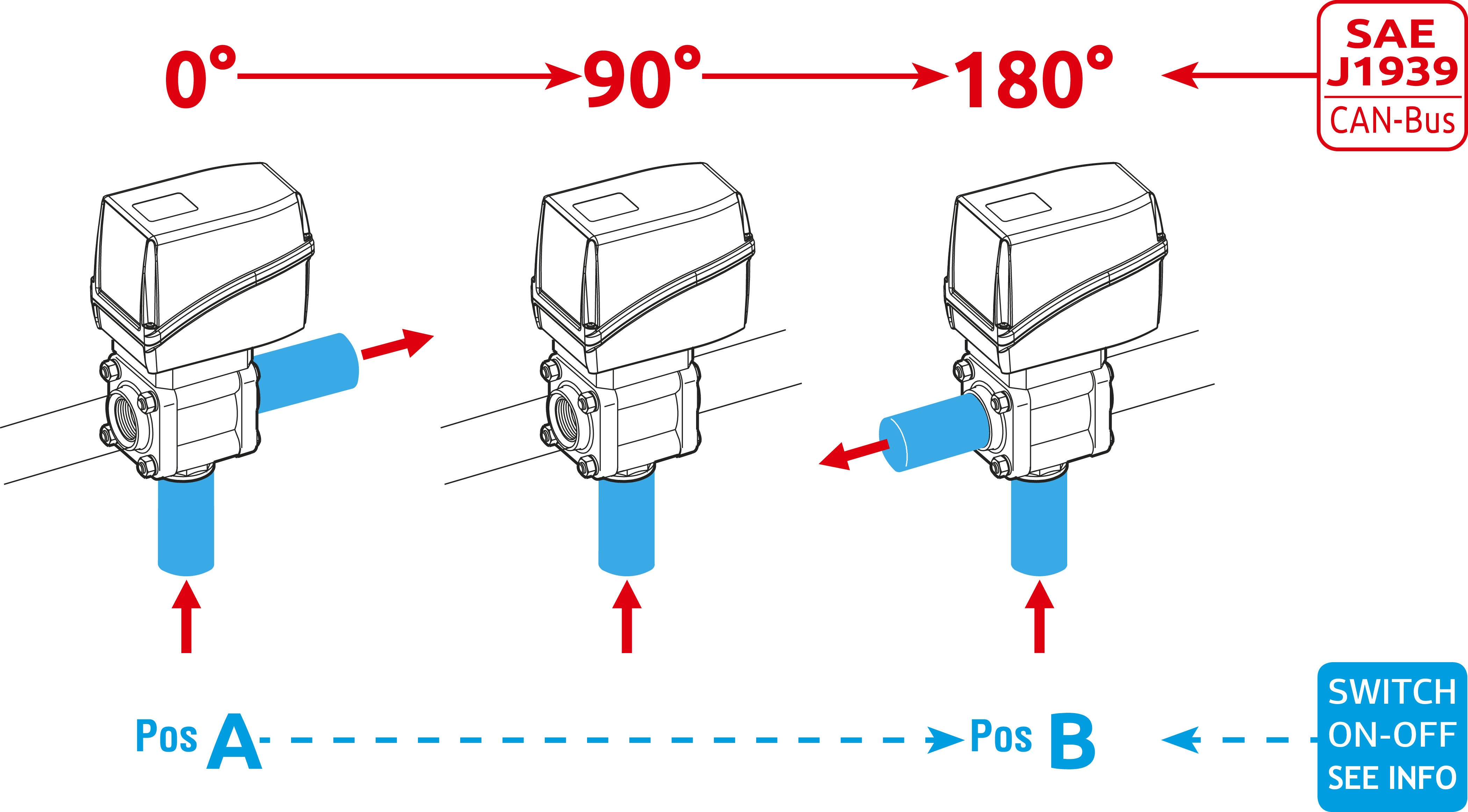 0° 90° 180°

SAE J1939
CAN-Bus

Pos A Pos B

SWITCH ON-OFF SEE INFO