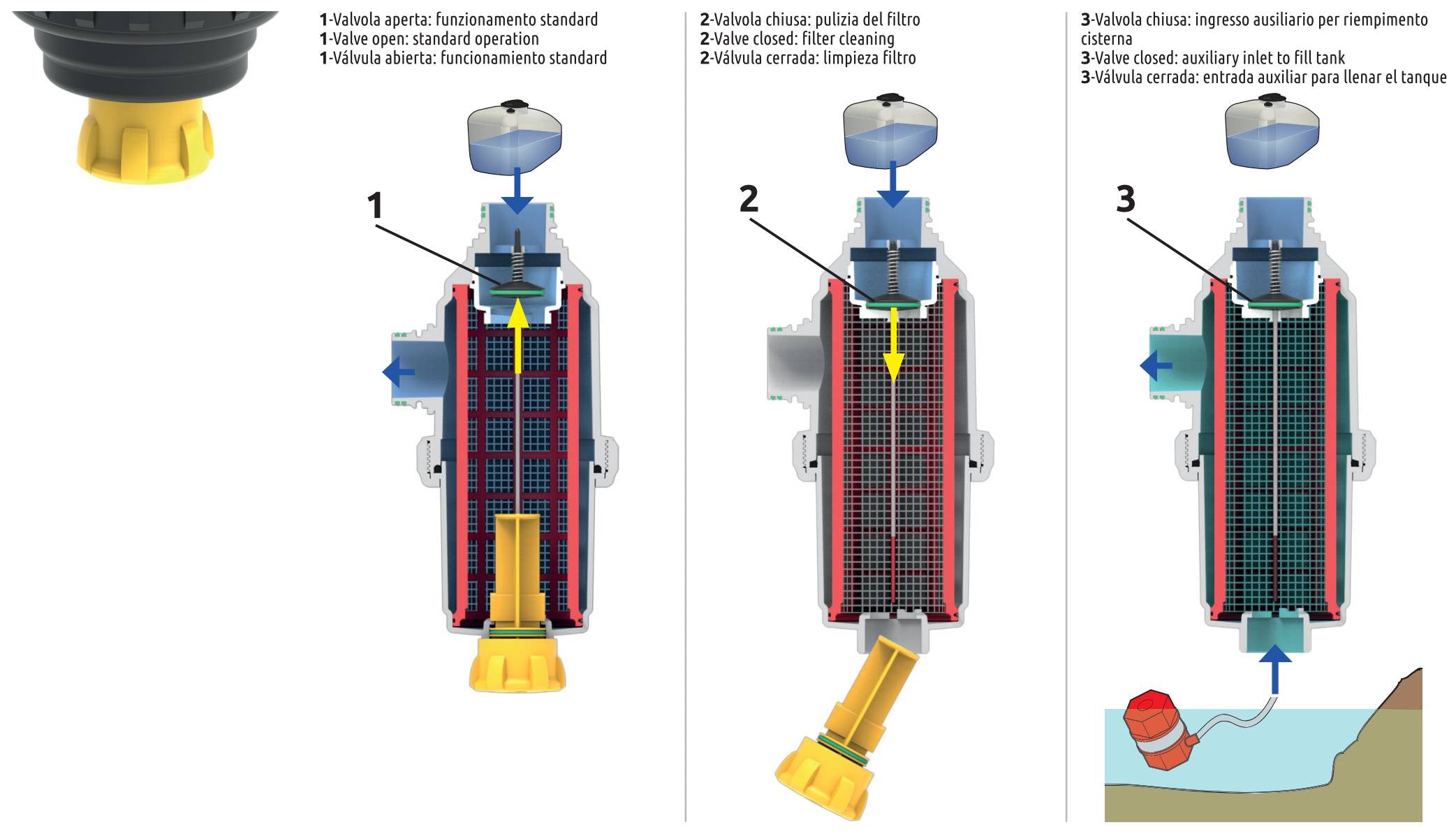 1-Valvola aperta: funzionamento standard
1-Valve open: standard operation
1-Válvula abierta: funcionamiento standard

1

2-Valvola chiusa: pulizia del filtro
2-Valve closed: filter cleaning
2-Válvula cerrada: limpieza filtro

2

3-Valvola chiusa: ingresso ausiliario per riempimento cisterna
3-Valve closed: auxiliary inlet to fill tank
3-Válvula cerrada: entrada auxiliar para llenar el tanque

3