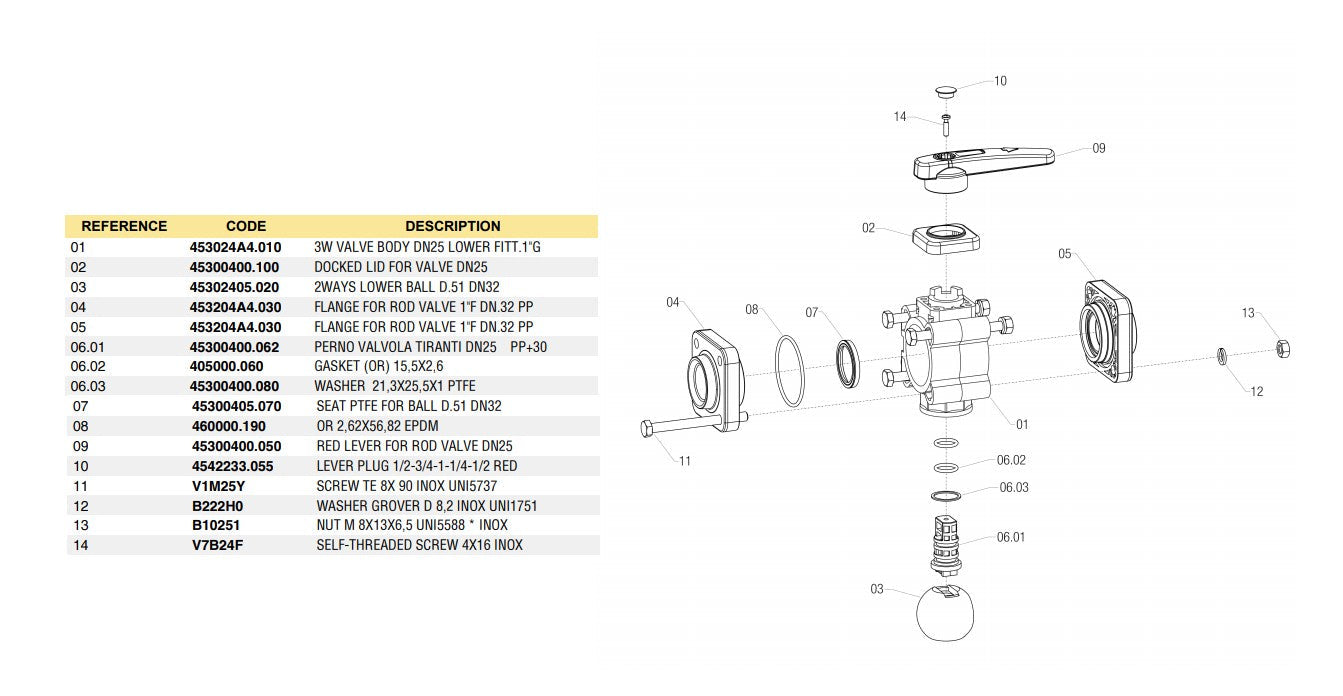 | REFERENCE | CODE | DESCRIPTION |
|---|---|---|
| 01 | 453024A4.010 | 3W VALVE BODY DN25 LOWER FITT.1"G |
| 02 | 45300400.100 | DOCKED LID FOR VALVE DN25 |
| 03 | 45302405.020 | 2WAYS LOWER BALL D.51 DN32 |
| 04 | 453204A4.030 | FLANGE FOR ROD VALVE 1"F DN.32 PP |
| 05 | 453204A4.030 | FLANGE FOR ROD VALVE 1"F DN.32 PP |
| 06.01 | 45300400.062 | PERNO VALVOLA TIRANTI DN25 PP+30 |
| 06.02 | 405000.060 | GASKET (OR) 15,5X2,6 |
| 06.03 | 45300400.080 | WASHER 21,3X25,5X1 PTFE |
| 07 | 45300405.070 | SEAT PTFE FOR BALL D.51 DN32 |
| 08 | 460000.190 | OR 2,62X56,82 EPDM |
| 09 | 45300400.050 | RED LEVER FOR ROD VALVE DN25 |
| 10 | 4542233.055 | LEVER PLUG 1/2-3/4-1-1/4-1/2 RED |
| 11 | V1M25Y | SCREW TE 8X 90 INOX UNI5737 |
| 12 | B222H0 | WASHER GROVER D 8,2 INOX UNI1751 |
| 13 | B10251 | NUT M 8X13X6,5 UNI5588 * INOX |
| 14 | V7B24F | SELF-THREADED SCREW 4X16 INOX |

10
14
09
02
05
04
08
07
13
12
01
11
06.02
06.03
06.01
03