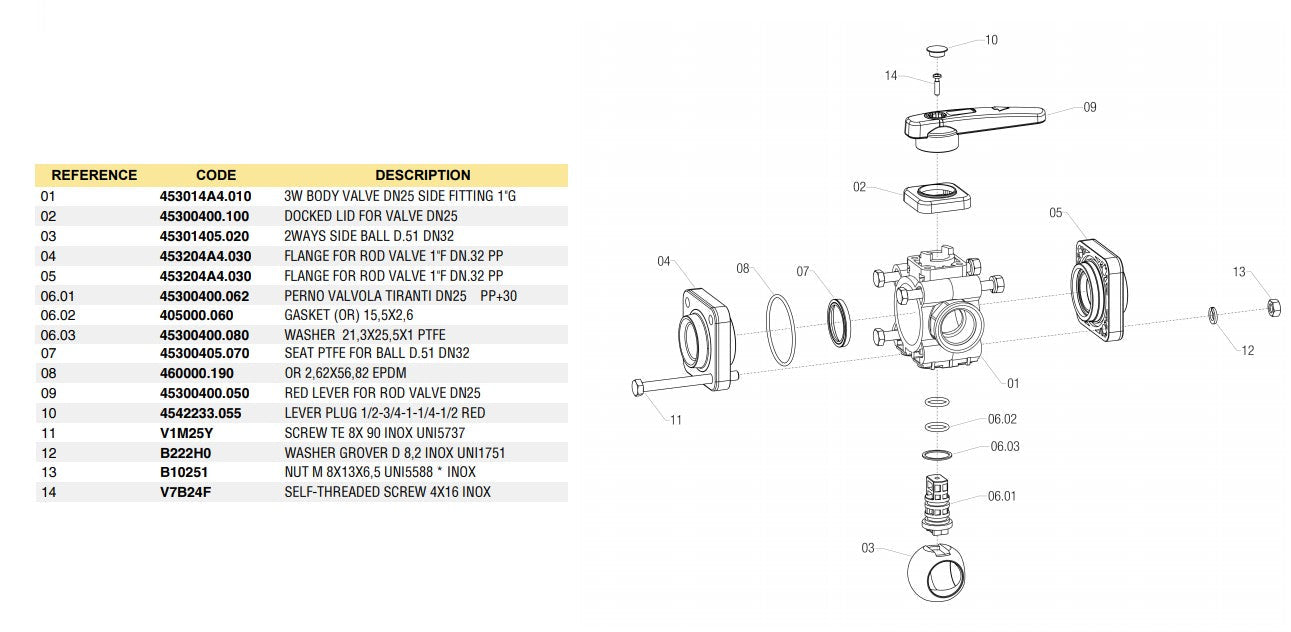 | REFERENCE | CODE | DESCRIPTION |
|---|---|---|
| 01 | 453014A4.010 | 3W BODY VALVE DN25 SIDE FITTING 1"G |
| 02 | 45300400.100 | DOCKED LID FOR VALVE DN25 |
| 03 | 45301405.020 | 2WAYS SIDE BALL D.51 DN32 |
| 04 | 453204A4.030 | FLANGE FOR ROD VALVE 1"F DN.32 PP |
| 05 | 453204A4.030 | FLANGE FOR ROD VALVE 1"F DN.32 PP |
| 06.01 | 45300400.062 | PERNO VALVOLA TIRANTI DN25 PP+30 |
| 06.02 | 405000.060 | GASKET (OR) 15,5X2,6 |
| 06.03 | 45300400.080 | WASHER 21,3X25,5X1 PTFE |
| 07 | 45300405.070 | SEAT PTFE FOR BALL D.51 DN32 |
| 08 | 460000.190 | OR 2,62X56,82 EPDM |
| 09 | 45300400.050 | RED LEVER FOR ROD VALVE DN25 |
| 10 | 4542233.055 | LEVER PLUG 1/2-3/4-1-1/4-1/2 RED |
| 11 | V1M25Y | SCREW TE 8X 90 INOX UNI5737 |
| 12 | B222H0 | WASHER GROVER D 8,2 INOX UNI1751 |
| 13 | B10251 | NUT M 8X13X6,5 UNI5588 * INOX |
| 14 | V7B24F | SELF-THREADED SCREW 4X16 INOX |

10
14
09
02
05
04
08
07
13
12
01
11
06.02
06.03
06.01
03