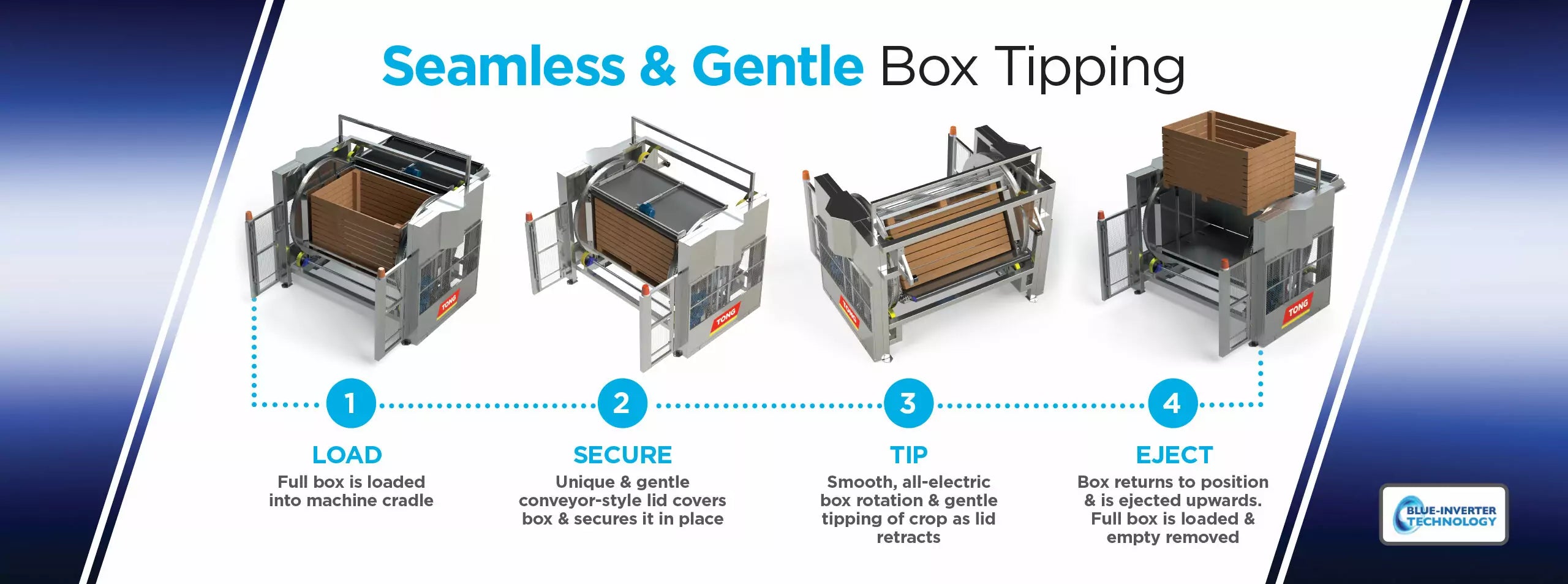 Seamless & Gentle Box Tipping

TONG

TONG

TONG

TONG

1
LOAD
Full box is loaded into machine cradle

2
SECURE
Unique & gentle conveyor-style lid covers box & secures it in place

3
TIP
Smooth, all-electric box rotation & gentle tipping of crop as lid retracts

4
EJECT
Box returns to position & is ejected upwards. Full box is loaded & empty removed

BLUE-INVERTER TECHNOLOGY